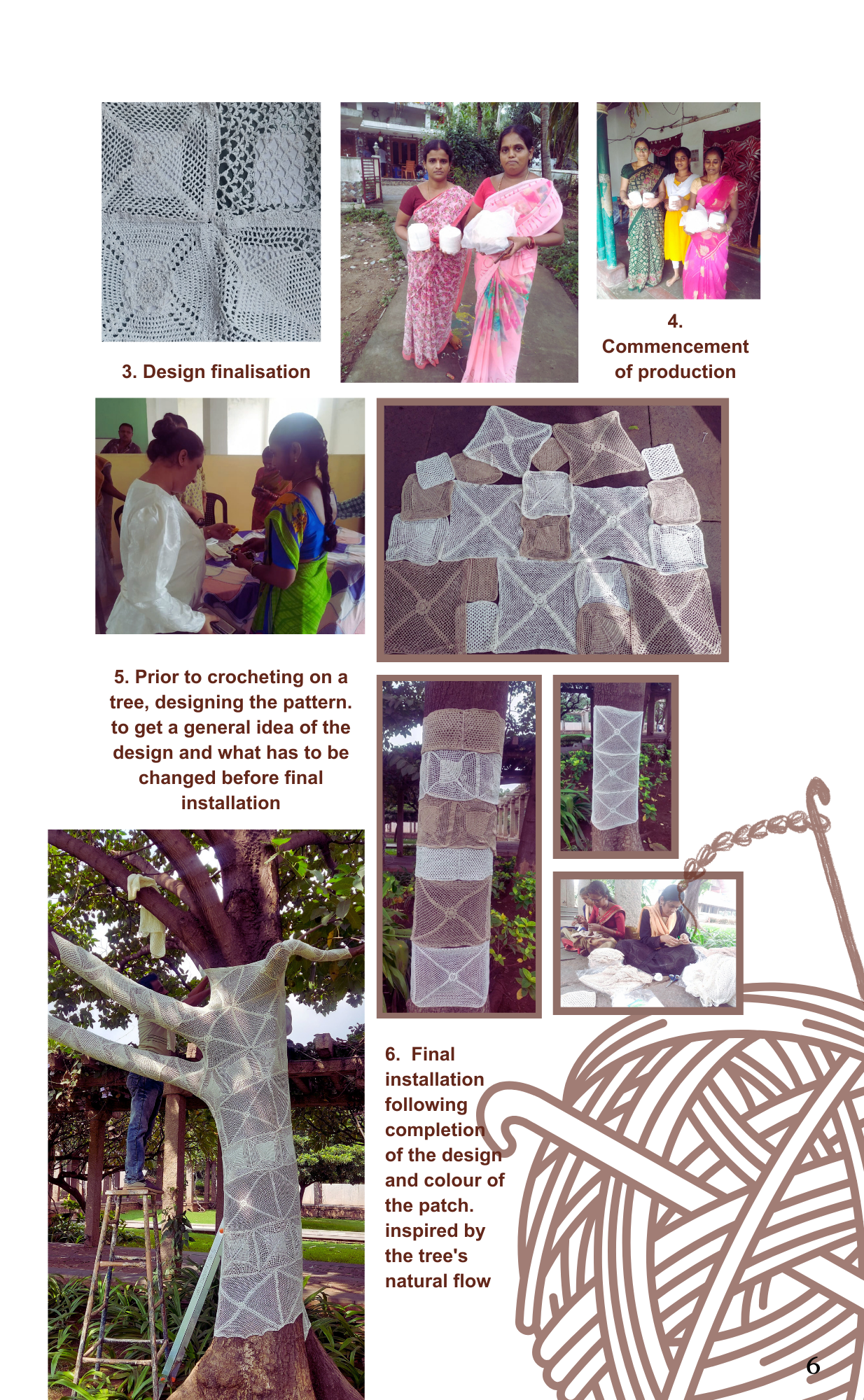 3. Design finalisation

4. Commencement of production

5. Prior to crocheting on a tree, designing the pattern. to get a general idea of the design and what has to be changed before final installation

6. Final installation following completion of the design and colour of the patch. inspired by the tree's natural flow

6